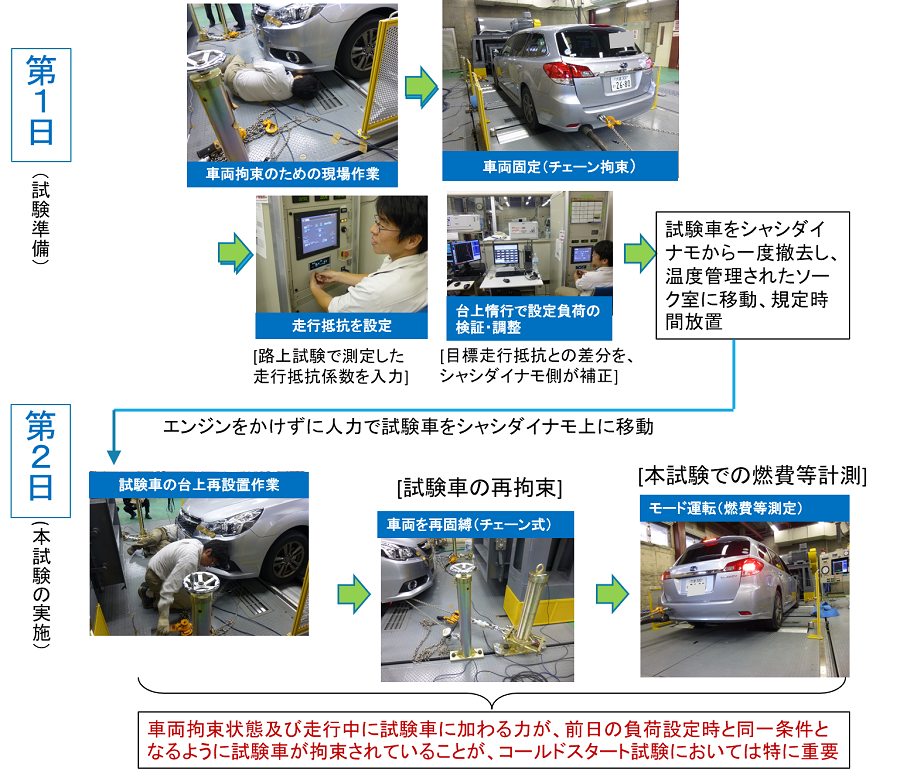 第1日

（試験準備）

車両拘束のための現場作業

車両固定（チェーン拘束）

走行抵抗を設定

[路上試験で測定した走行抵抗係数を入力]

台上惰行で設定負荷の検証・調整

[目標走行抵抗との差分を、シャシダイナモ側が補正]

試験車をシャシダイナモから一度撤去し、温度管理されたソーク室に移動、規定時間放置

第2日

（本試験の実施）

エンジンをかけずに人力で試験車をシャシダイナモ上に移動

試験車の台上再設置作業

[試験車の再拘束]

車両を再固縛（チェーン式）

[本試験での燃費等計測]

モード運転（燃費等測定）

車両拘束状態及び走行中に試験車に加わる力が、前日の負荷設定時と同一条件となるように試験車が拘束されていることが、コールドスタート試験においては特に重要